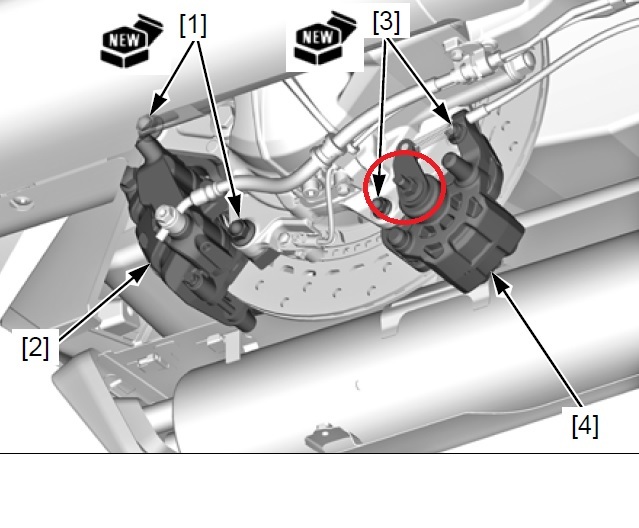 NEW
[1]
NEW
[3]
[2]
[4]