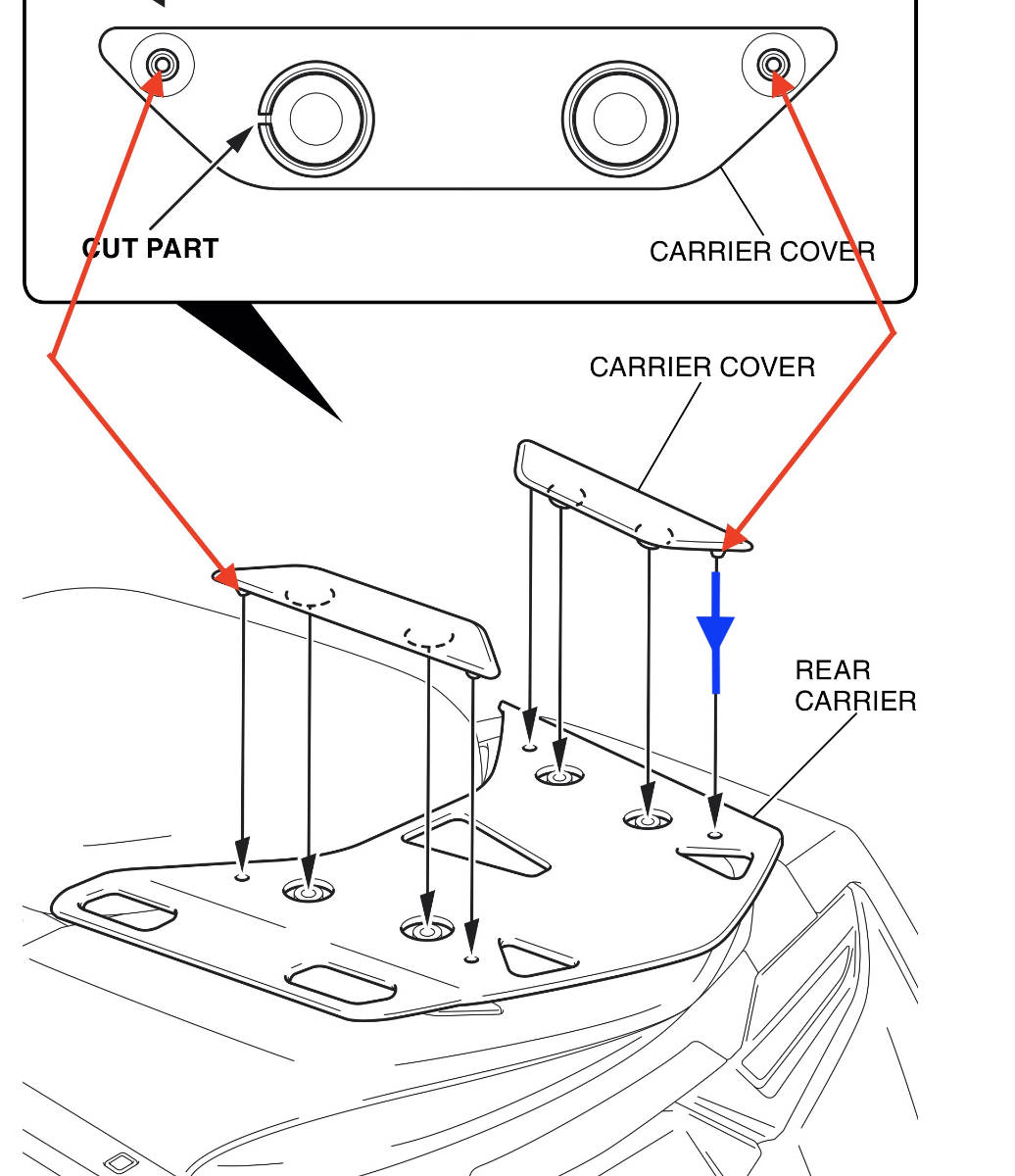 CUT PART

CARRIER COVER

CARRIER COVER

REAR CARRIER