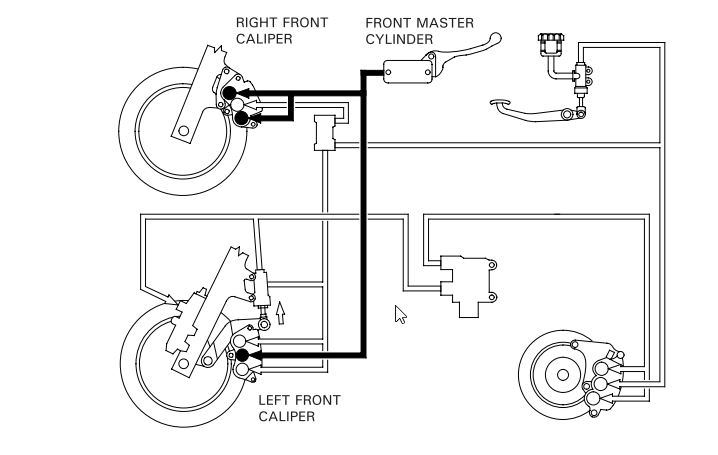 RIGHT FRONT CALIPER

FRONT MASTER CYLINDER

LEFT FRONT CALIPER