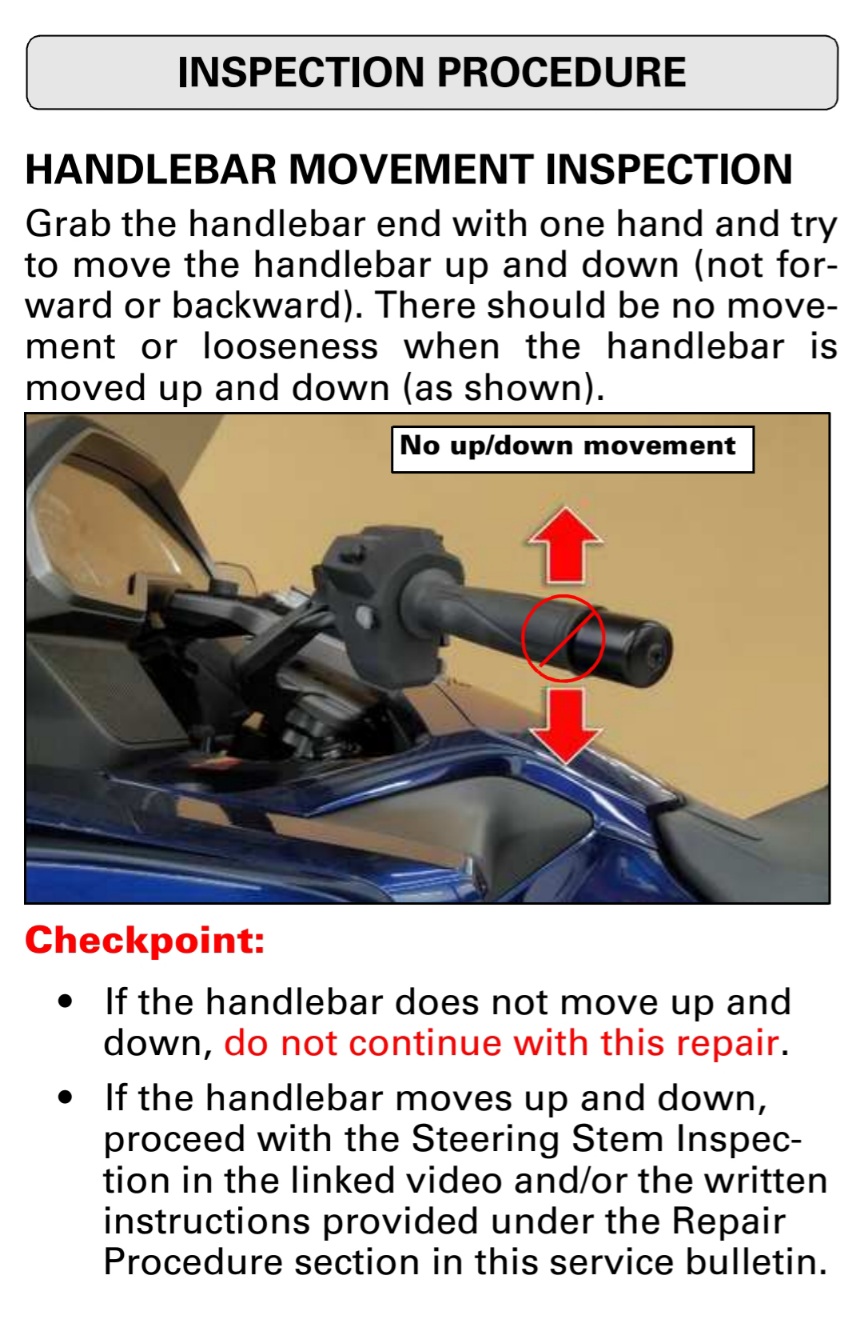 INSPECTION PROCEDURE

HANDLEBAR MOVEMENT INSPECTION

Grab the handlebar end with one hand and try to move the handlebar up and down (not forward or backward). There should be no movement or looseness when the handlebar is moved up and down (as shown).

No up/down movement

Checkpoint:

• If the handlebar does not move up and down, do not continue with this repair.

• If the handlebar moves up and down, proceed with the Steering Stem Inspection in the linked video and/or the written instructions provided under the Repair Procedure section in this service bulletin.