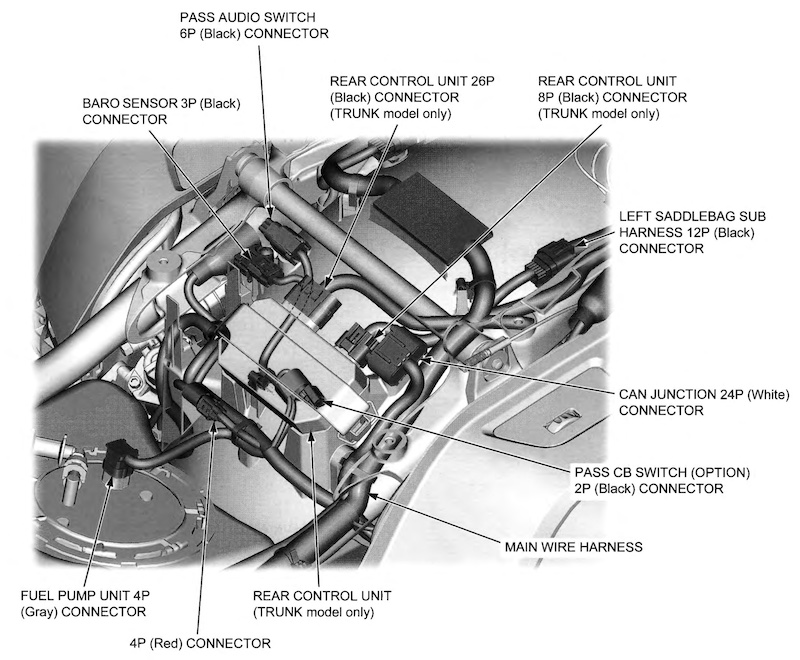 PASS AUDIO SWITCH
6P (Black) CONNECTOR

BARO SENSOR 3P (Black)
CONNECTOR

REAR CONTROL UNIT 26P
(Black) CONNECTOR
(TRUNK model only)

REAR CONTROL UNIT
8P (Black) CONNECTOR
(TRUNK model only)

LEFT SADDLEBAG SUB
HARNESS 12P (Black)
CONNECTOR

CAN JUNCTION 24P (White)
CONNECTOR

PASS CB SWITCH (OPTION)
2P (Black) CONNECTOR

MAIN WIRE HARNESS

FUEL PUMP UNIT 4P
(Gray) CONNECTOR

REAR CONTROL UNIT
(TRUNK model only)

4P (Red) CONNECTOR